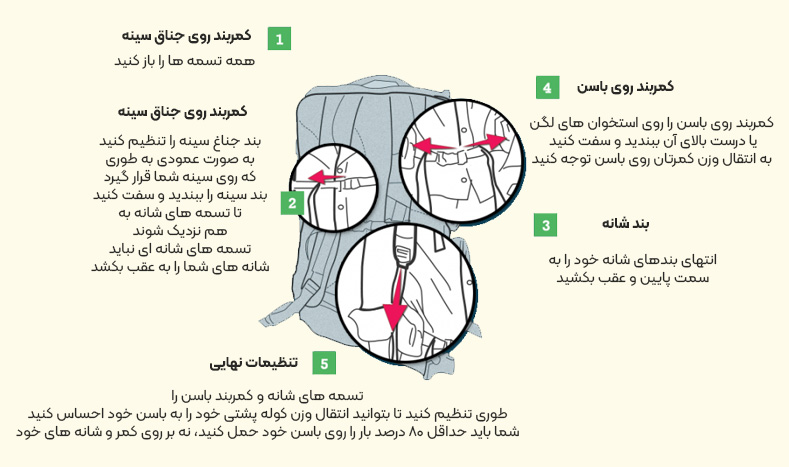 1
کمربند روی جناق سینه
همه تسمه ها را باز کنید

کمربند روی جناق سینه
بند جناغ سینه را تنظیم کنید
به صورت عمودی به طوری
که روی سینه شما قرار گیرد
بند سینه را ببندید و سفت کنید
تا تسمه های شانه به
هم نزدیک شوند
تسمه های شانه ای نباید
شانه های شما را به عقب بکشد

2

4
کمربند روی باسن
کمربند روی باسن را روی استخوان های لگن
یا درست بالای آن ببندید و سفت کنید
به انتقال وزن کمرتان روی باسن توجه کنید

3
بند شانه
انتهای بندهای شانه خود را به
سمت پایین و عقب بکشید

5
تنظیمات نهایی
تسمه های شانه و کمربند باسن را
طوری تنظیم کنید تا بتوانید انتقال وزن کوله پشتی خود را به باسن خود احساس کنید
شما باید حداقل ۸۰ درصد بار را روی باسن خود حمل کنید، نه بر روی کمر و شانه های خود