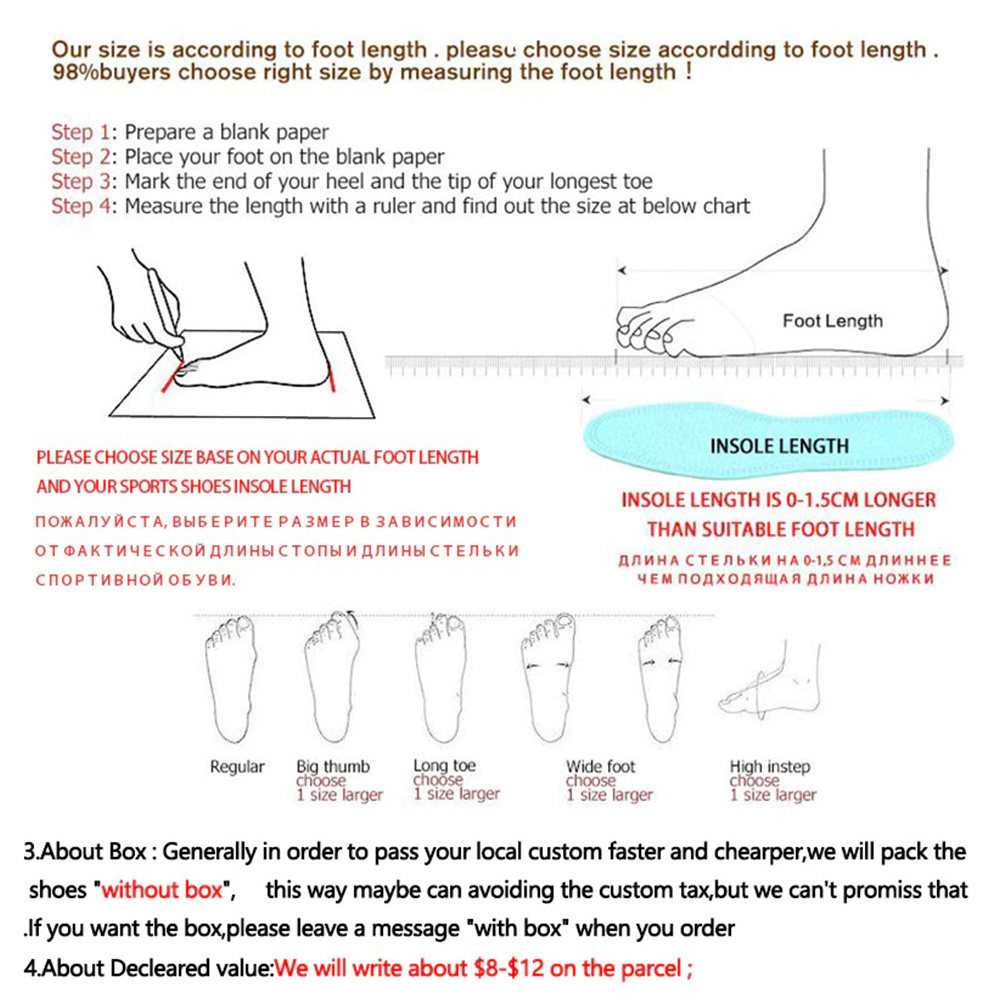 Our size is according to foot length . please choose size accordding to foot length .
98%buyers choose right size by measuring the foot length !

Step 1: Prepare a blank paper
Step 2: Place your foot on the blank paper
Step 3: Mark the end of your heel and the tip of your longest toe
Step 4: Measure the length with a ruler and find out the size at below chart

Foot Length

INSOLE LENGTH

PLEASE CHOOSE SIZE BASE ON YOUR ACTUAL FOOT LENGTH AND YOUR SPORTS SHOES INSOLE LENGTH

ПОЖАЛУЙСТА, ВЫБЕРИТЕ РАЗМЕР В ЗАВИСИМОСТИ ОТ ФАКТИЧЕСКОЙ ДЛИНЫ СТОПЫ И ДЛИНЫ СТЕЛЬКИ СПОРТИВНОЙ ОБУВИ.

INSOLE LENGTH IS 0-1.5CM LONGER THAN SUITABLE FOOT LENGTH

ДЛИНА СТЕЛЬКИ НА 0-1,5 СМ ДЛИННЕЕ ЧЕМ ПОДХОДЯЩАЯ ДЛИНА НОЖКИ

Regular

Big thumb choose 1 size larger

Long toe choose 1 size larger

Wide foot choose 1 size larger

High instep choose 1 size larger

3.About Box : Generally in order to pass your local custom faster and chearper,we will pack the shoes "without box", this way maybe can avoiding the custom tax,but we can't promiss that .If you want the box,please leave a message "with box" when you order

4.About Decleared value:We will write about $8-$12 on the parcel ;