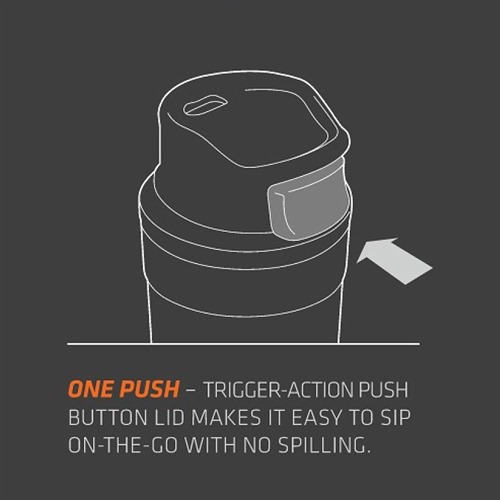 ONE PUSH – TRIGGER-ACTION PUSH BUTTON LID MAKES IT EASY TO SIP ON-THE-GO WITH NO SPILLING.